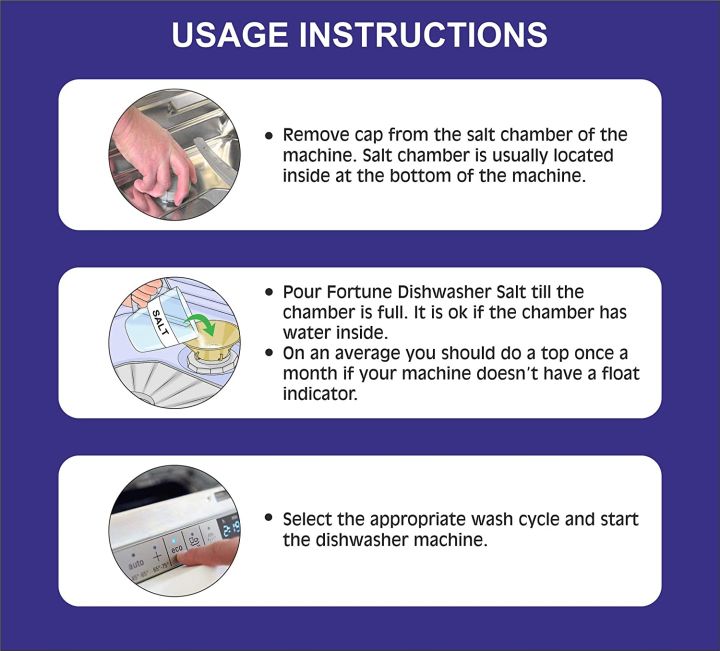 USAGE INSTRUCTIONS

• Remove cap from the salt chamber of the machine. Salt chamber is usually located inside at the bottom of the machine.

SALT

• Pour Fortune Dishwasher Salt till the chamber is full. It is ok if the chamber has water inside.
• On an average you should do a top once a month if your machine doesn't have a float indicator.

auto
eco

• Select the appropriate wash cycle and start the dishwasher machine.