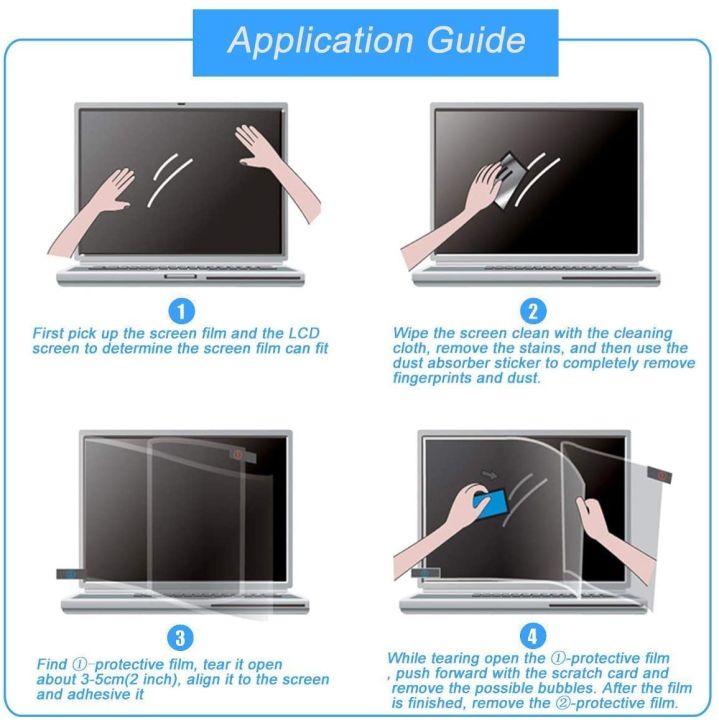 Application Guide

1
First pick up the screen film and the LCD screen to determine the screen film can fit

2
Wipe the screen clean with the cleaning cloth, remove the stains, and then use the dust absorber sticker to completely remove fingerprints and dust.

3
Find ①-protective film, tear it open about 3-5cm(2 inch), align it to the screen and adhesive it

4
While tearing open the ①-protective film , push forward with the scratch card and remove the possible bubbles. After the film is finished, remove the ②-protective film.