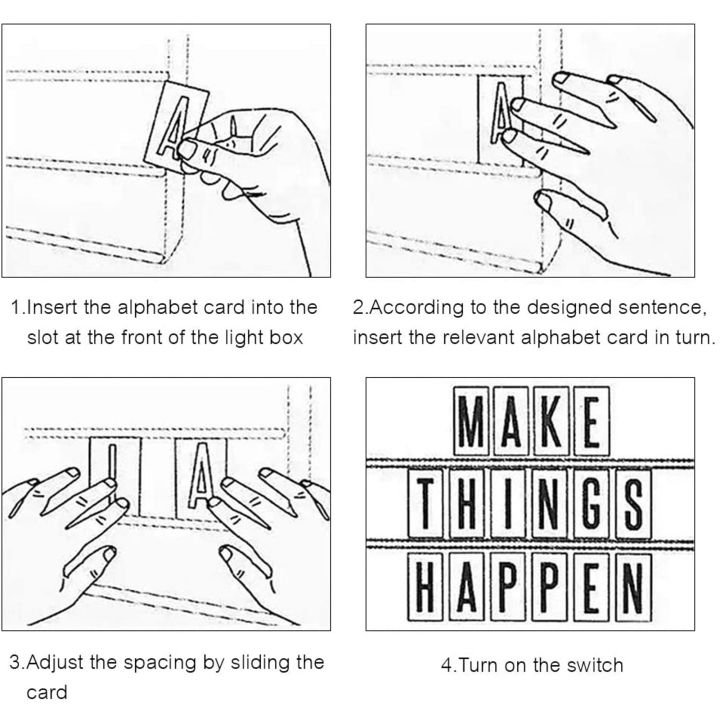 A

1.Insert the alphabet card into the slot at the front of the light box

A

2.According to the designed sentence, insert the relevant alphabet card in turn.

I A

3.Adjust the spacing by sliding the card

MAKE
THINGS
HAPPEN

4.Turn on the switch