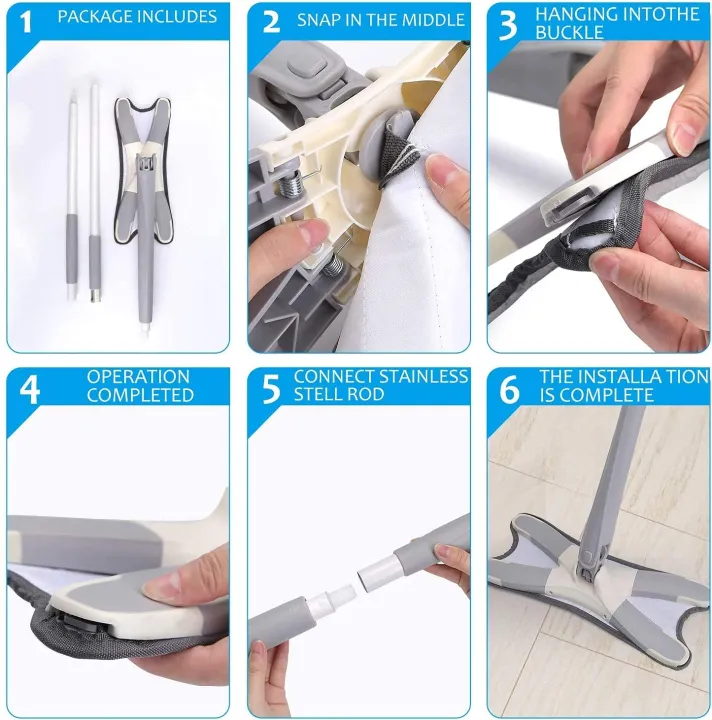 1 PACKAGE INCLUDES

2 SNAP IN THE MIDDLE

3 HANGING INTOTHE BUCKLE

4 OPERATION COMPLETED

5 CONNECT STAINLESS STELL ROD

6 THE INSTALLA TION IS COMPLETE