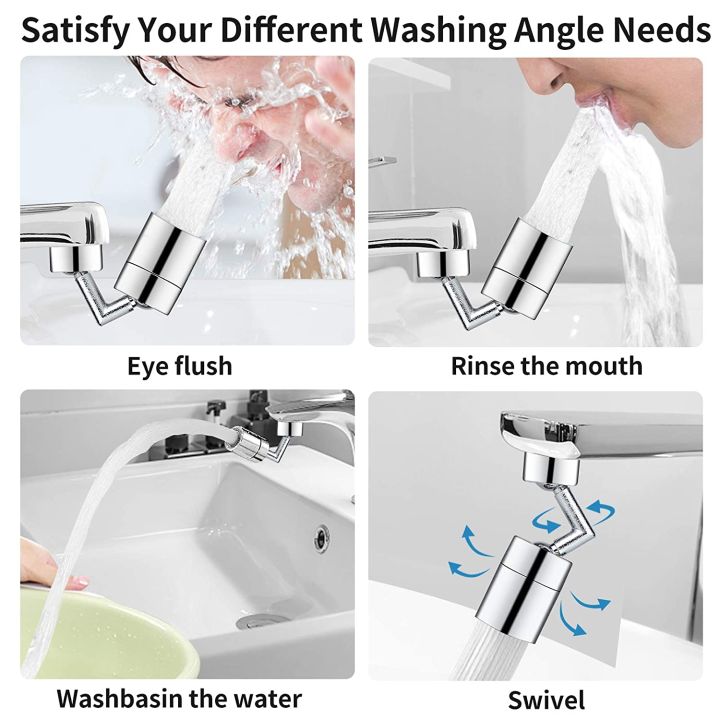 Satisfy Your Different Washing Angle Needs

Eye flush

Rinse the mouth

Washbasin the water

Swivel