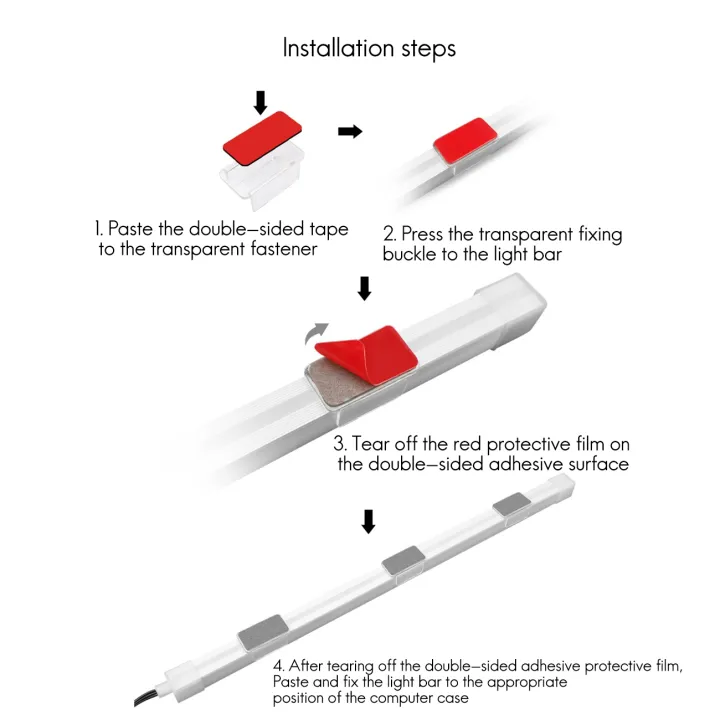 Installation steps

1. Paste the double–sided tape to the transparent fastener

2. Press the transparent fixing buckle to the light bar

3. Tear off the red protective film on the double–sided adhesive surface

4. After tearing off the double–sided adhesive protective film, Paste and fix the light bar to the appropriate position of the computer case