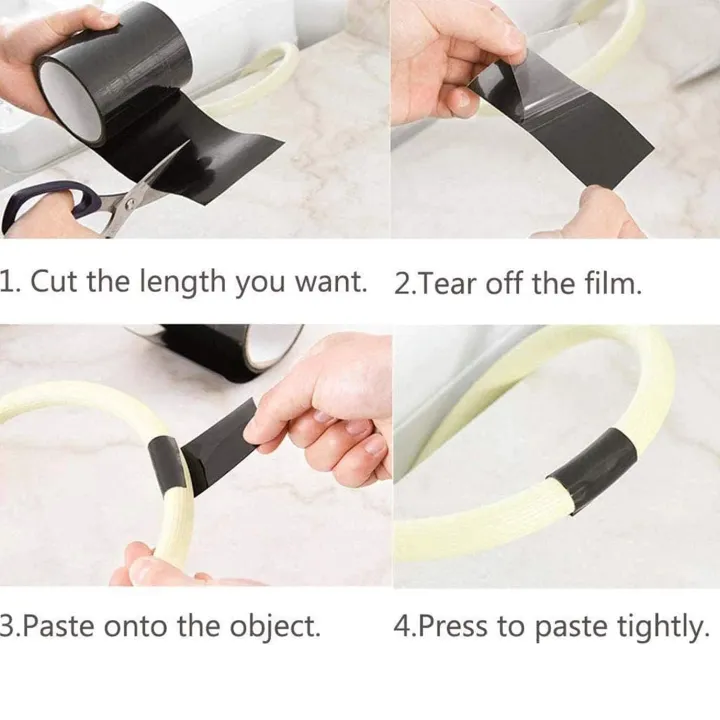 1. Cut the length you want.

2.Tear off the film.

3.Paste onto the object.

4.Press to paste tightly.