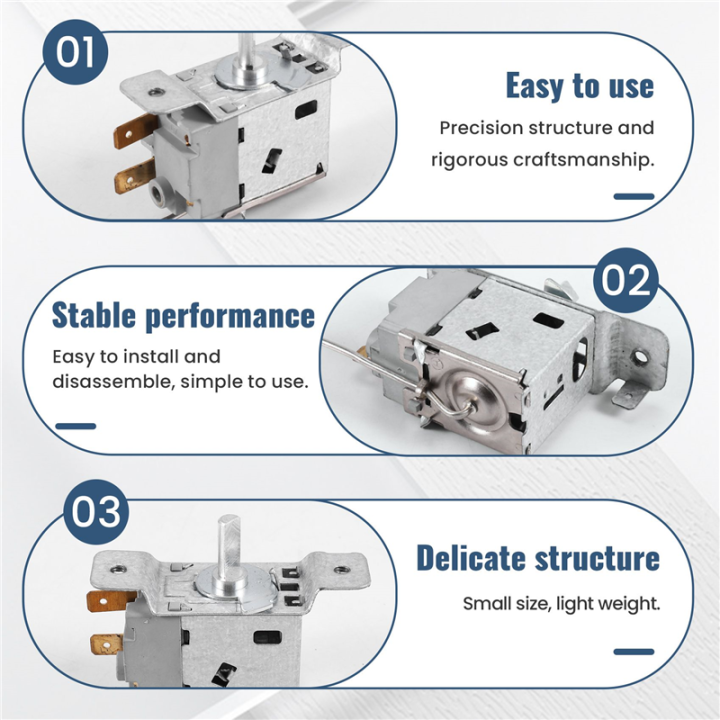 01

Easy to use

Precision structure and rigorous craftsmanship.

02

Stable performance

Easy to install and disassemble, simple to use.

03

Delicate structure

Small size, light weight.