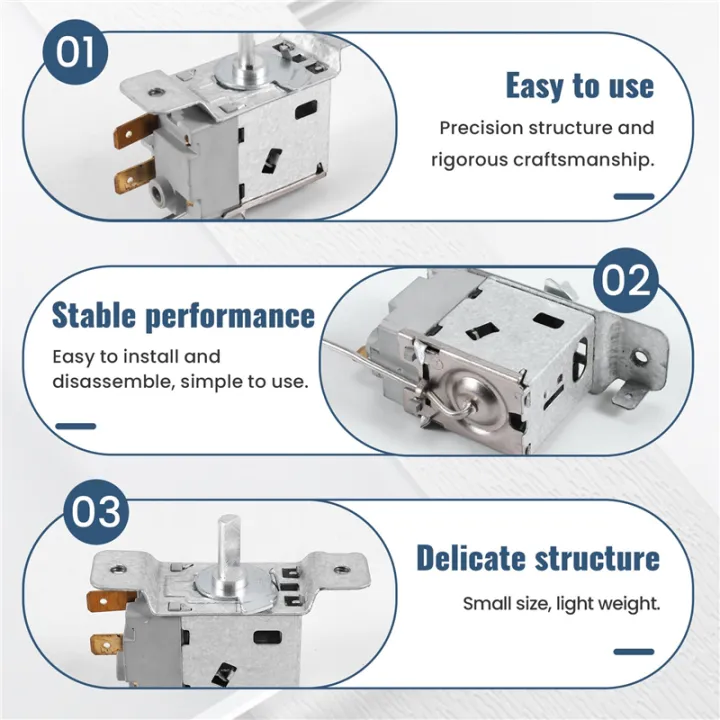 01

Easy to use

Precision structure and rigorous craftsmanship.

02

Stable performance

Easy to install and disassemble, simple to use.

03

Delicate structure

Small size, light weight.