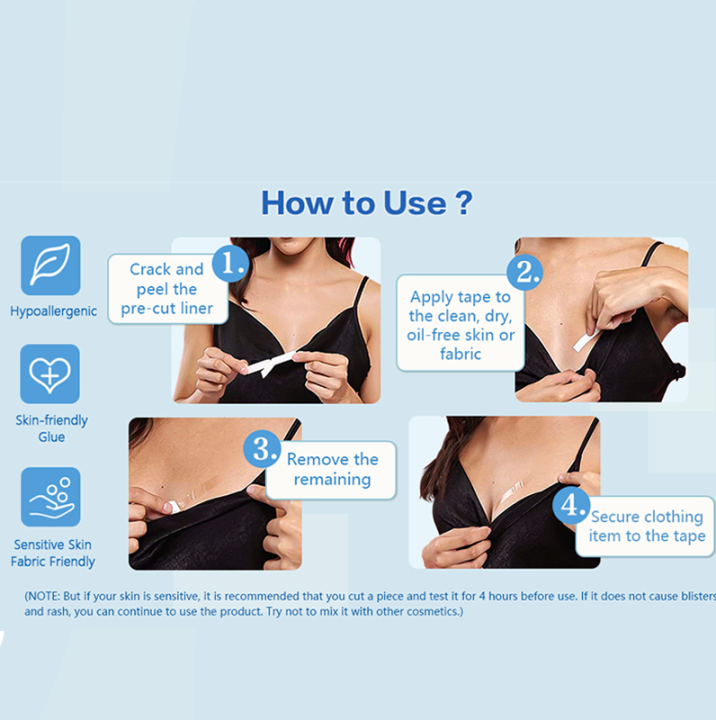 How to Use ?

Hypoallergenic

Skin-friendly Glue

Sensitive Skin Fabric Friendly

1. Crack and peel the pre-cut liner

2. Apply tape to the clean, dry, oil-free skin or fabric

3. Remove the remaining

4. Secure clothing item to the tape

(NOTE: But if your skin is sensitive, it is recommended that you cut a piece and test it for 4 hours before use. If it does not cause blisters and rash, you can continue to use the product. Try not to mix it with other cosmetics.)