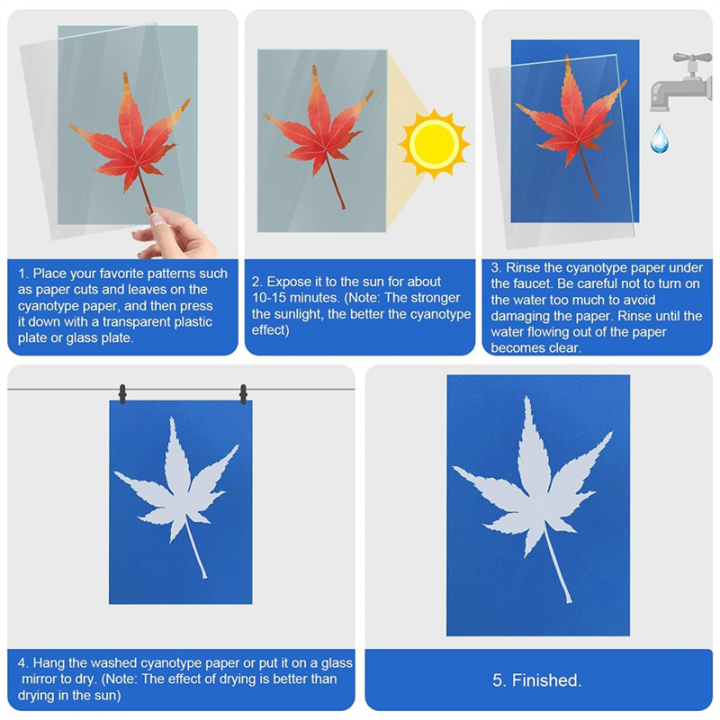 1. Place your favorite patterns such as paper cuts and leaves on the cyanotype paper, and then press it down with a transparent plastic plate or glass plate.

2. Expose it to the sun for about 10-15 minutes. (Note: The stronger the sunlight, the better the cyanotype effect)

3. Rinse the cyanotype paper under the faucet. Be careful not to turn on the water too much to avoid damaging the paper. Rinse until the water flowing out of the paper becomes clear.

4. Hang the washed cyanotype paper or put it on a glass mirror to dry. (Note: The effect of drying is better than drying in the sun)

5. Finished.