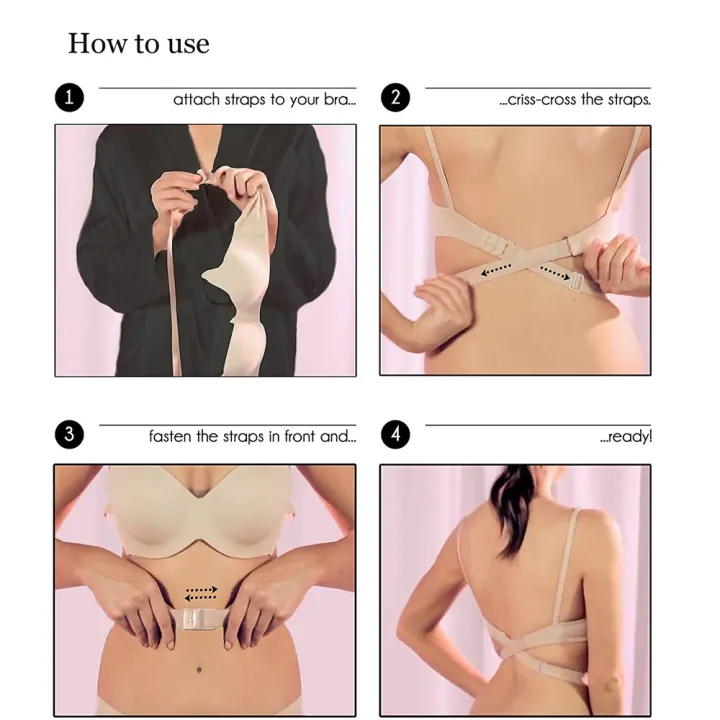 How to use

1 attach straps to your bra...

2 ...criss-cross the straps.

3 fasten the straps in front and...

4 ...ready!