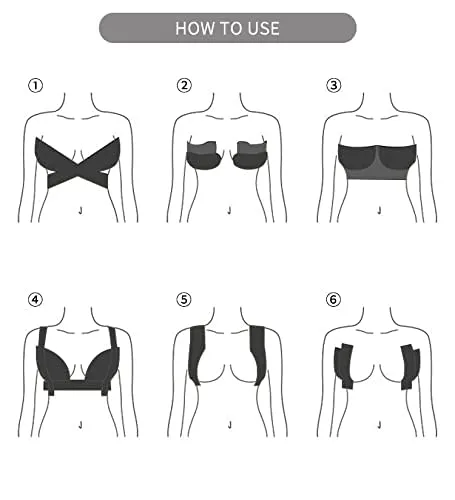 HOW TO USE

①

②

③

④

⑤

⑥