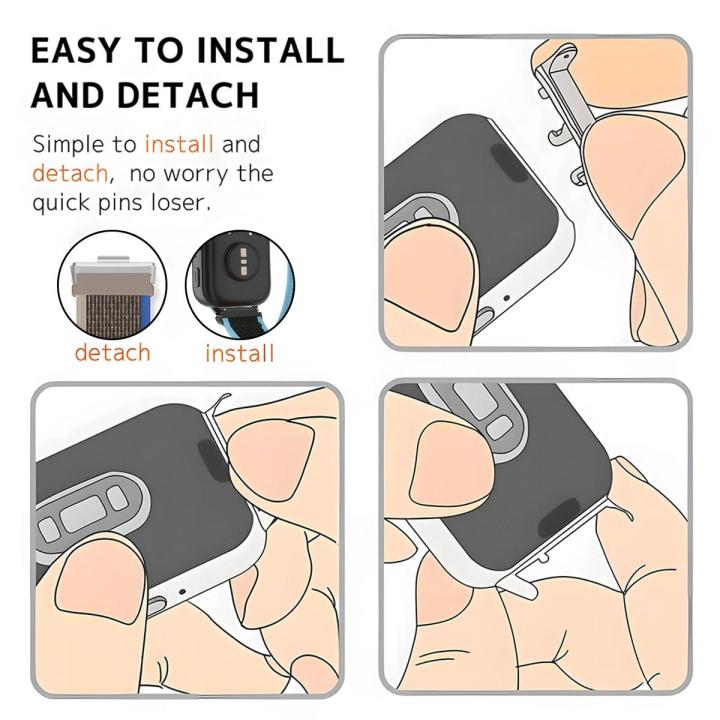 EASY TO INSTALL AND DETACH

Simple to install and detach, no worry the quick pins loser.

detach

install