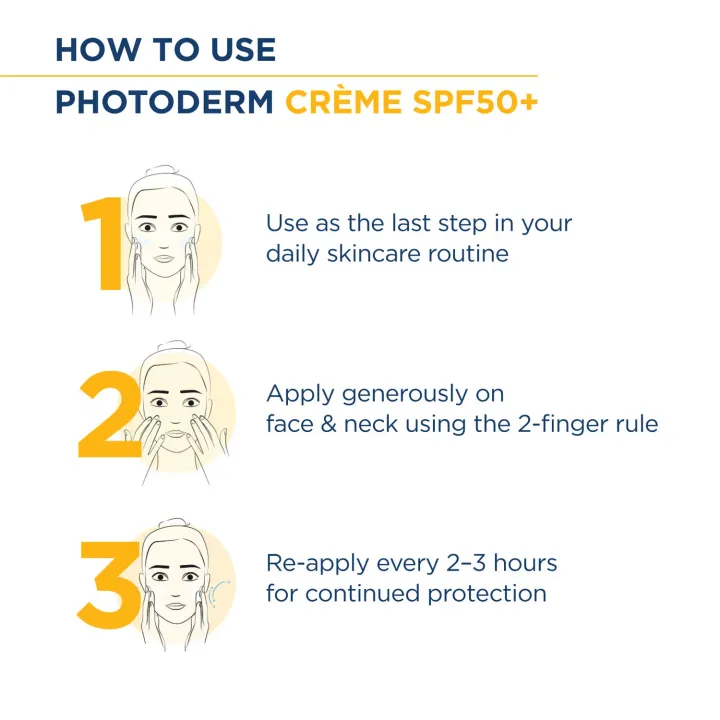 HOW TO USE

PHOTODERM CRÈME SPF50+

1

Use as the last step in your daily skincare routine

2

Apply generously on face & neck using the 2-finger rule

3

Re-apply every 2–3 hours for continued protection