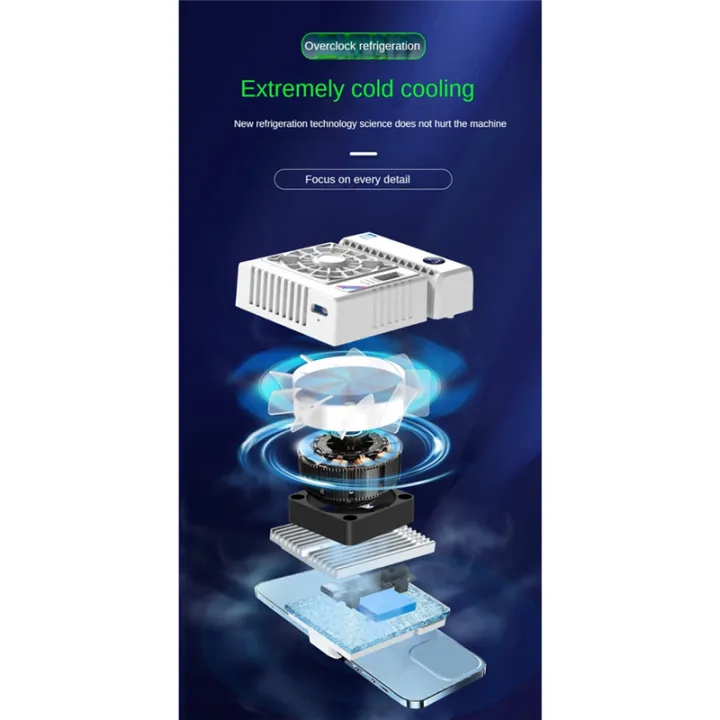 Overclock refrigeration

Extremely cold cooling

New refrigeration technology science does not hurt the machine

Focus on every detail