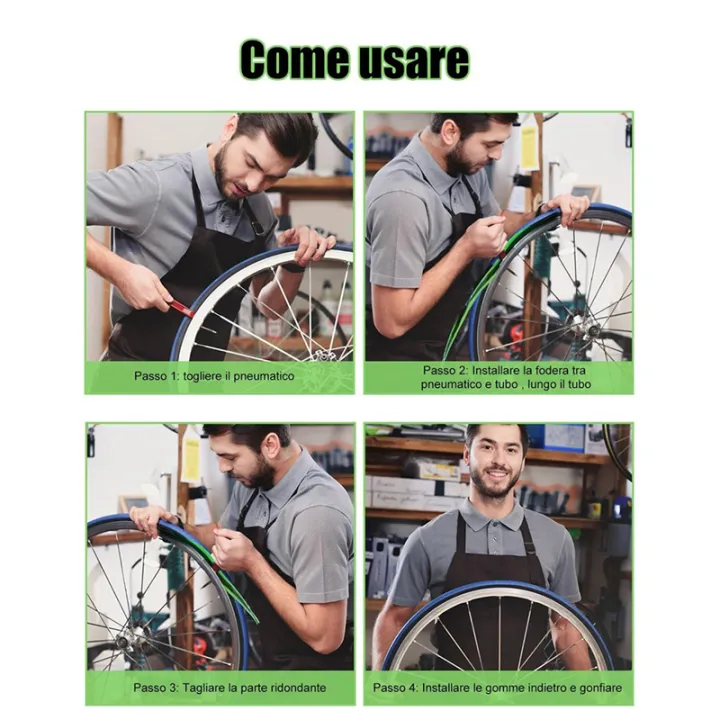 Come usare

Passo 1: togliere il pneumatico

Passo 2: Installare la fodera tra pneumatico e tubo , lungo il tubo

Passo 3: Tagliare la parte ridondante

Passo 4: Installare le gomme indietro e gonfiare