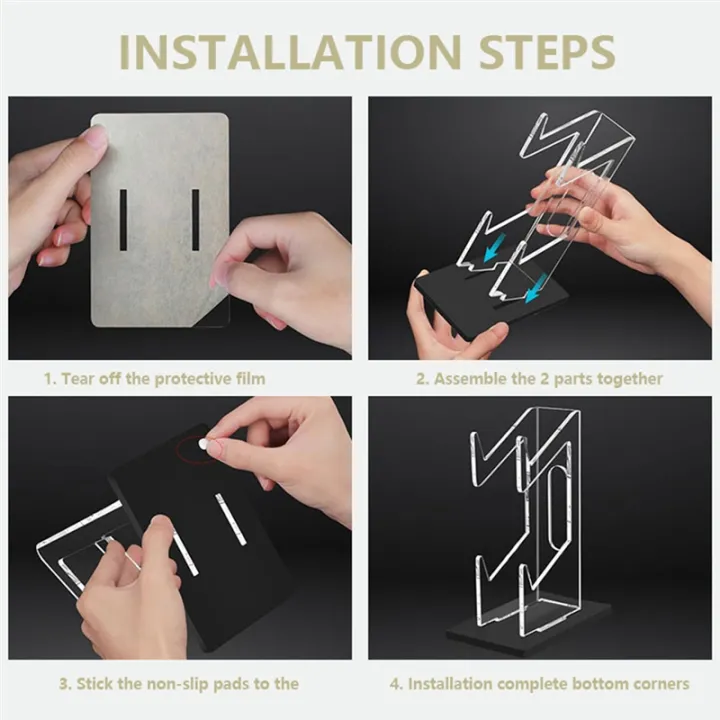 INSTALLATION STEPS

1. Tear off the protective film

2. Assemble the 2 parts together

3. Stick the non-slip pads to the

4. Installation complete bottom corners