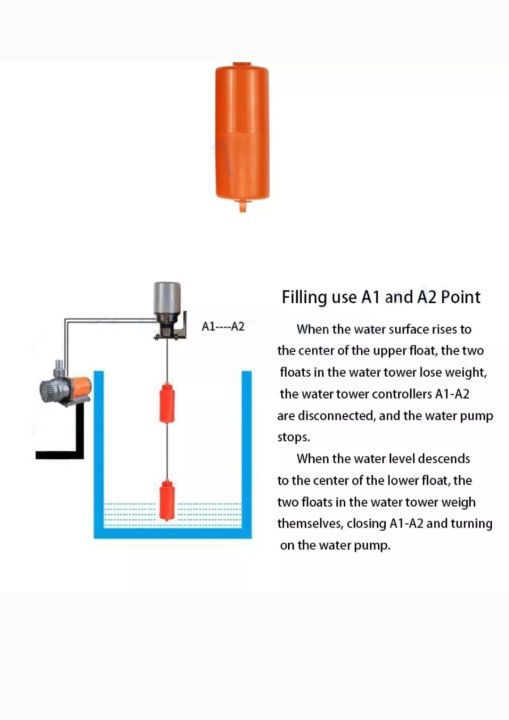 A1----A2

Filling use A1 and A2 Point

When the water surface rises to the center of the upper float, the two floats in the water tower lose weight, the water tower controllers A1-A2 are disconnected, and the water pump stops.

When the water level descends to the center of the lower float, the two floats in the water tower weigh themselves, closing A1-A2 and turning on the water pump.