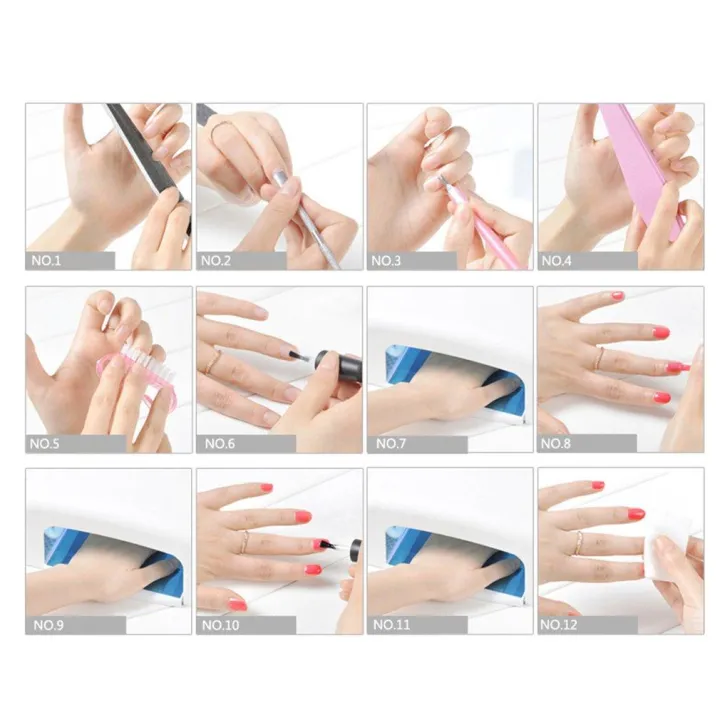 NO.1
NO.2
NO.3
NO.4
NO.5
NO.6
NO.7
NO.8
NO.9
NO.10
NO.11
NO.12