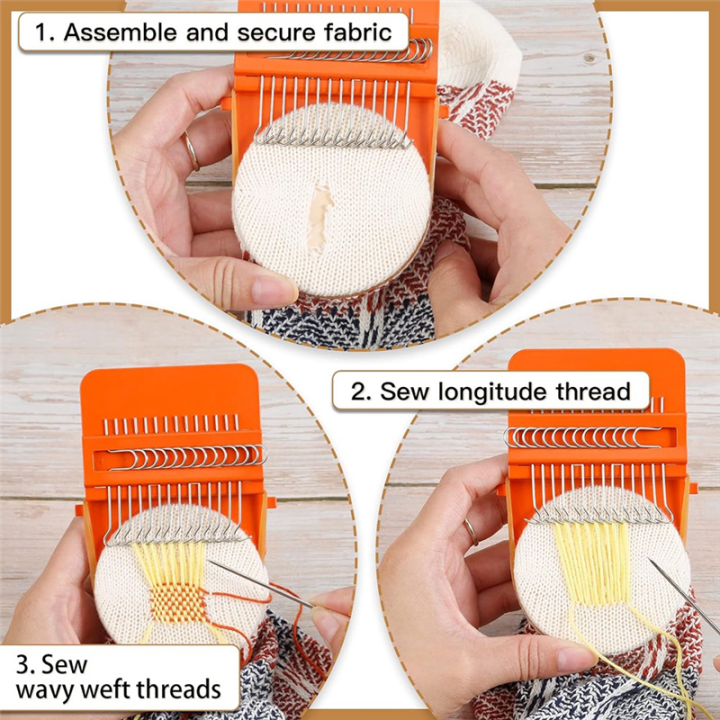 1. Assemble and secure fabric

2. Sew longitude thread

3. Sew wavy weft threads