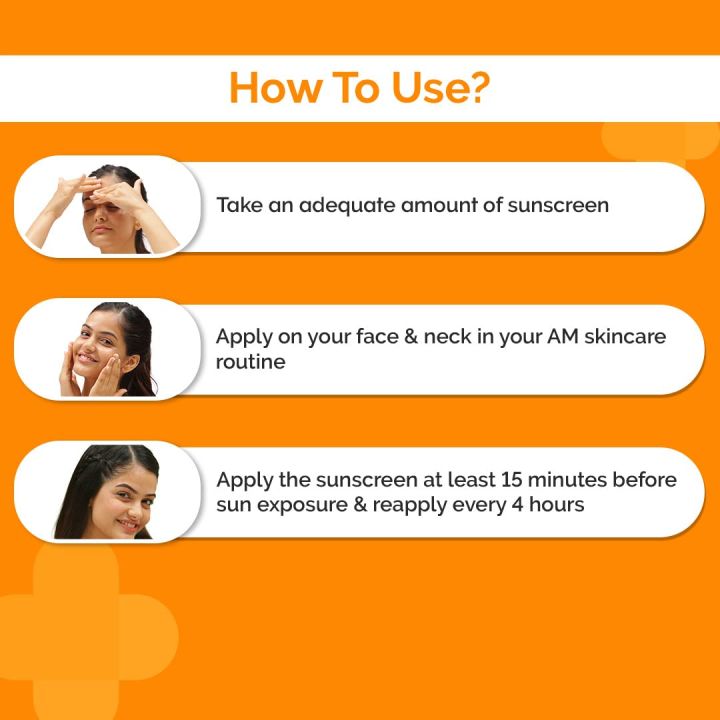 How To Use?

Take an adequate amount of sunscreen

Apply on your face & neck in your AM skincare routine

Apply the sunscreen at least 15 minutes before sun exposure & reapply every 4 hours