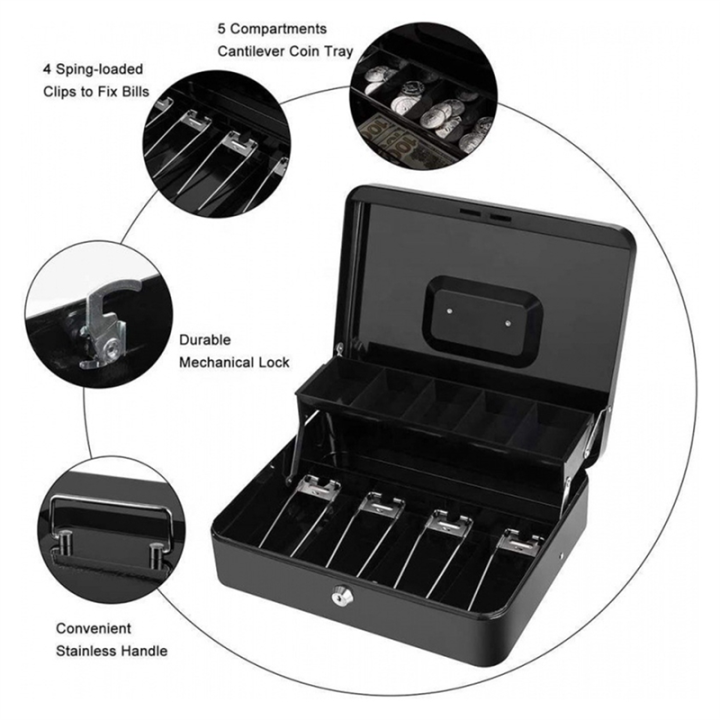 5 Compartments
Cantilever Coin Tray

4 Sping-loaded
Clips to Fix Bills

Durable
Mechanical Lock

Convenient
Stainless Handle