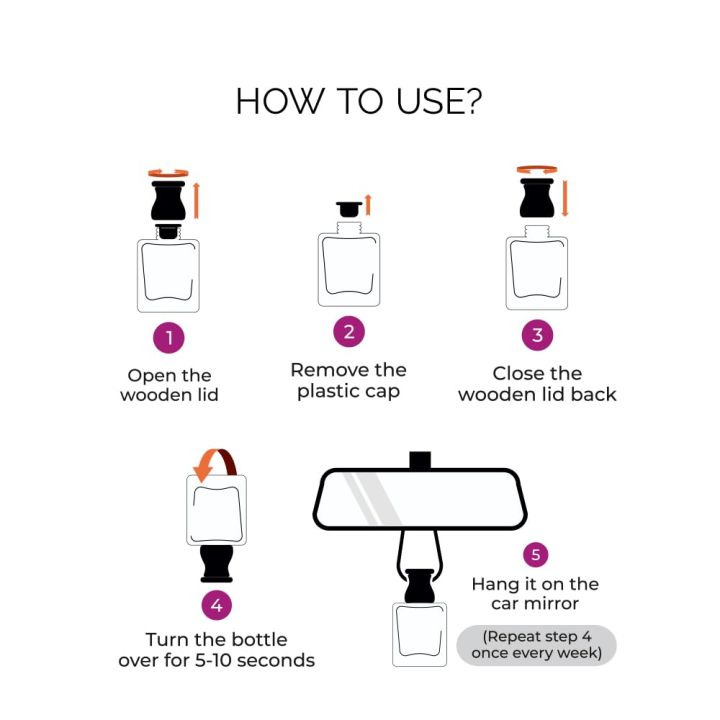 HOW TO USE?

1
Open the wooden lid

2
Remove the plastic cap

3
Close the wooden lid back

4
Turn the bottle over for 5-10 seconds

5
Hang it on the car mirror

(Repeat step 4 once every week)