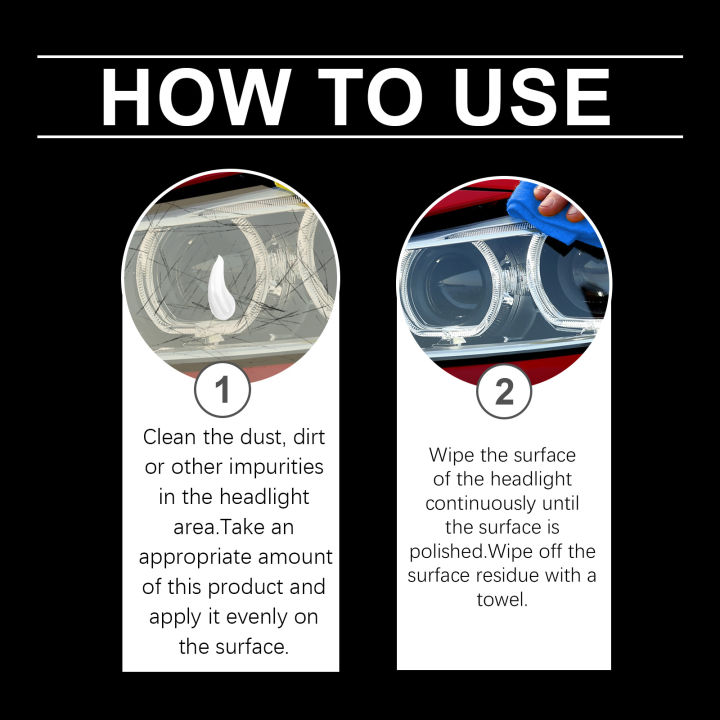 HOW TO USE

1

Clean the dust, dirt or other impurities in the headlight area.Take an appropriate amount of this product and apply it evenly on the surface.

2

Wipe the surface of the headlight continuously until the surface is polished.Wipe off the surface residue with a towel.