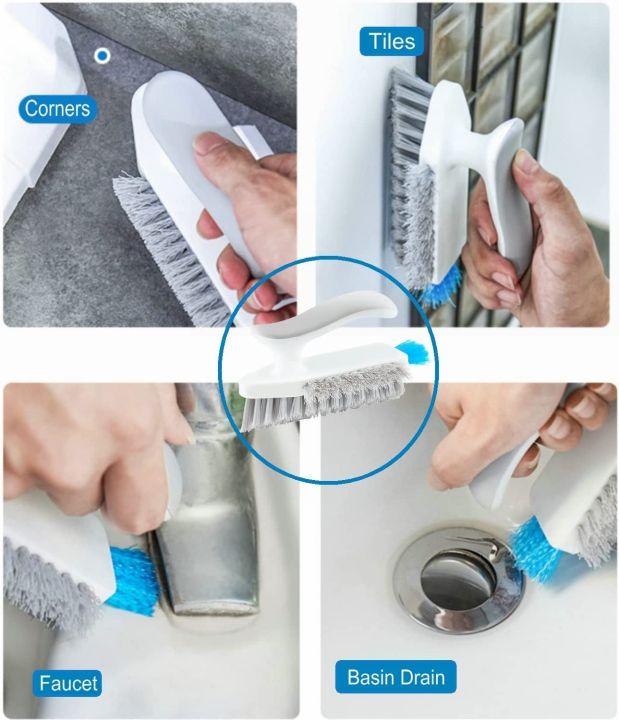 Corners

Tiles

Faucet

Basin Drain