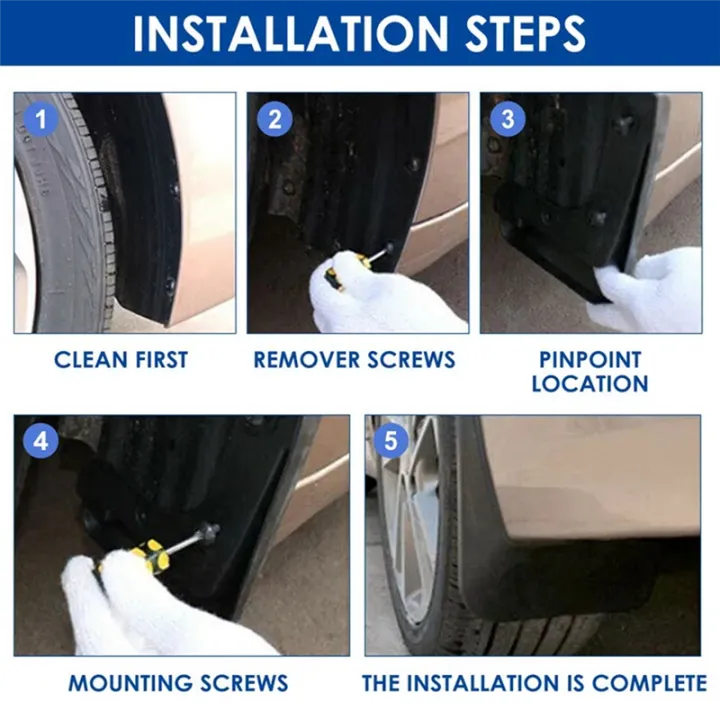 INSTALLATION STEPS

1

CLEAN FIRST

2

REMOVER SCREWS

3

PINPOINT LOCATION

4

MOUNTING SCREWS

5

THE INSTALLATION IS COMPLETE