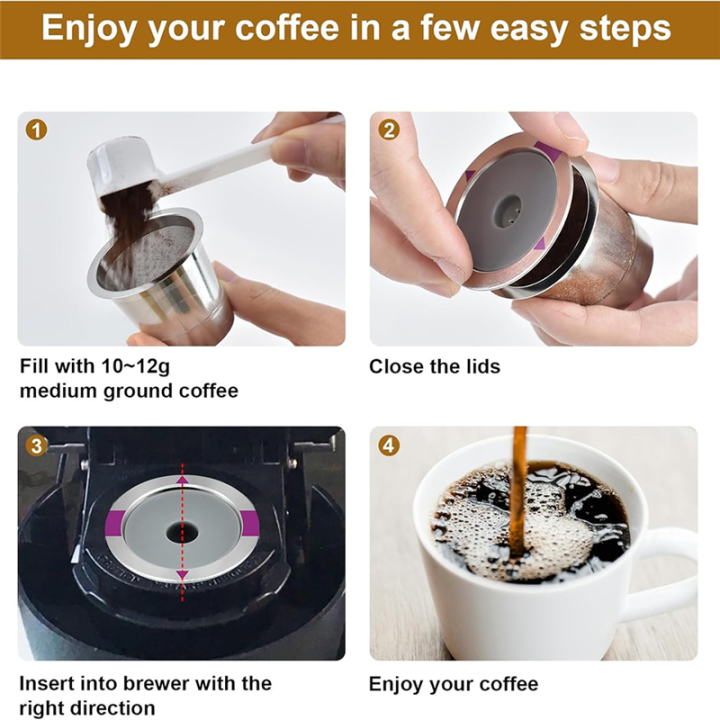 Enjoy your coffee in a few easy steps

1

Fill with 10~12g medium ground coffee

2

Close the lids

3

Insert into brewer with the right direction

4

Enjoy your coffee