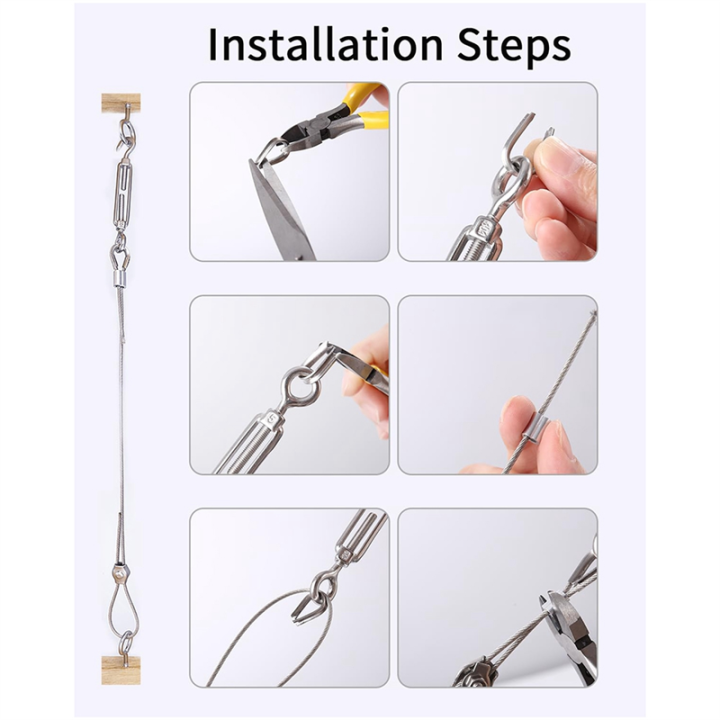 Installation Steps