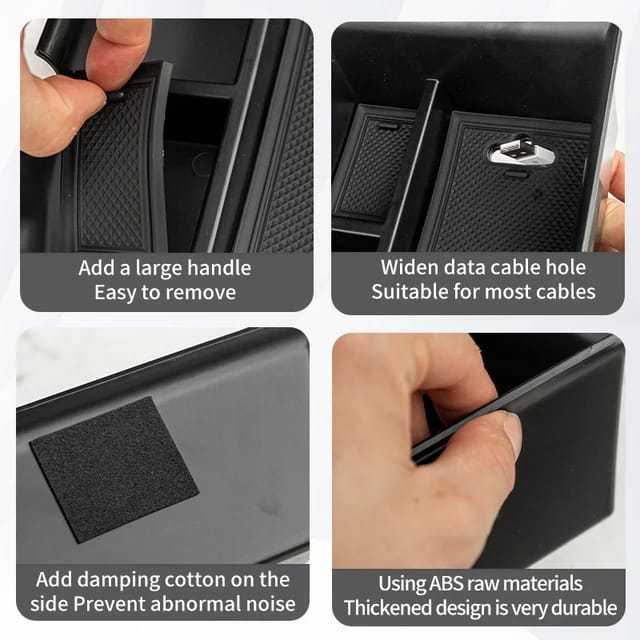 Add a large handle
Easy to remove

Widen data cable hole
Suitable for most cables

Add damping cotton on the side Prevent abnormal noise

Using ABS raw materials
Thickened design is very durable