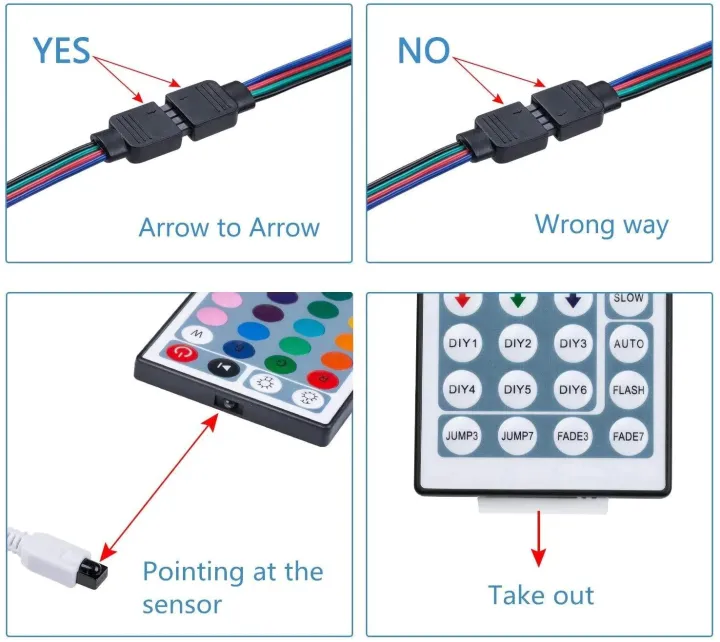 YES

Arrow to Arrow

NO

Wrong way

W

Pointing at the sensor

SLOW

DIY1 DIY2 DIY3 AUTO

DIY4 DIY5 DIY6 FLASH

JUMP3 JUMP7 FADE3 FADE7

Take out