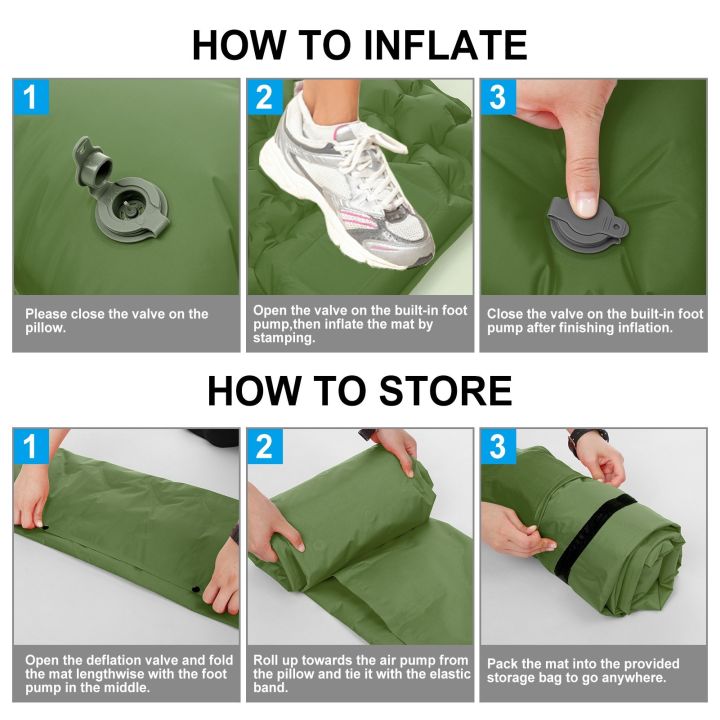 HOW TO INFLATE

1

Please close the valve on the pillow.

2

Open the valve on the built-in foot pump,then inflate the mat by stamping.

3

Close the valve on the built-in foot pump after finishing inflation.

HOW TO STORE

1

Open the deflation valve and fold the mat lengthwise with the foot pump in the middle.

2

Roll up towards the air pump from the pillow and tie it with the elastic band.

3

Pack the mat into the provided storage bag to go anywhere.