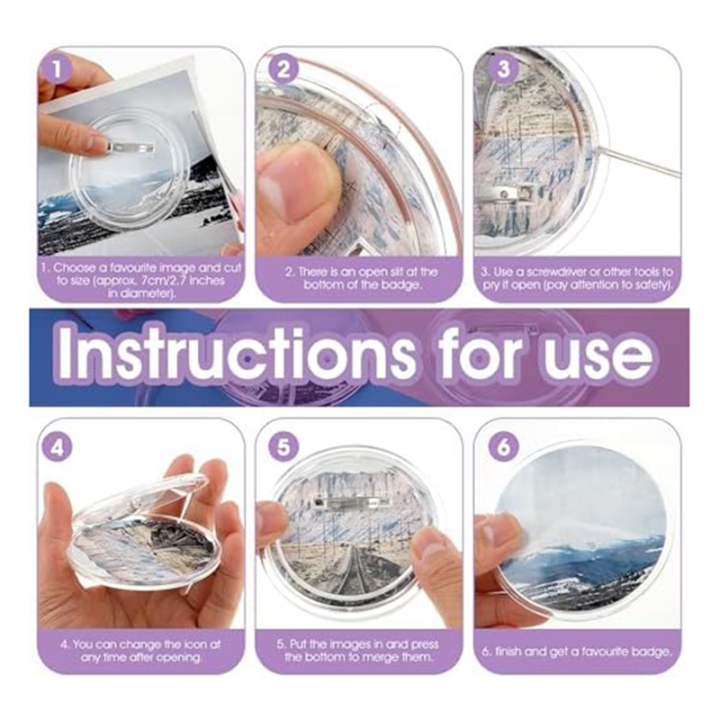 1

1. Choose a favourite image and cut to size (approx. 7cm/2.7 inches in diameter).

2

2. There is an open slit at the bottom of the badge.

3

3. Use a screwdriver or other tools to pry it open (pay attention to safety).

Instructions for use

4

4. You can change the icon at any time after opening.

5

5. Put the images in and press the bottom to merge them.

6

6. finish and get a favourite badge.