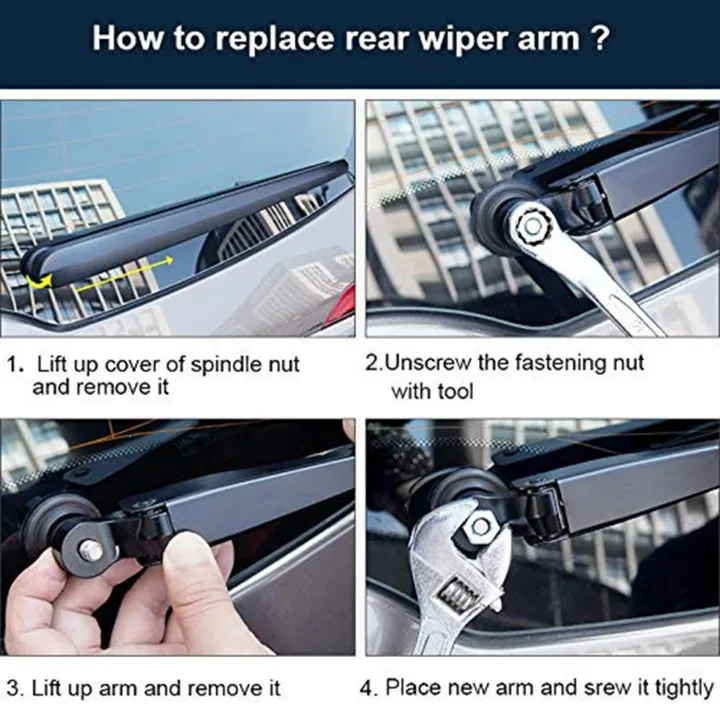 How to replace rear wiper arm ?

1. Lift up cover of spindle nut and remove it

2.Unscrew the fastening nut with tool

3. Lift up arm and remove it

4. Place new arm and srew it tightly