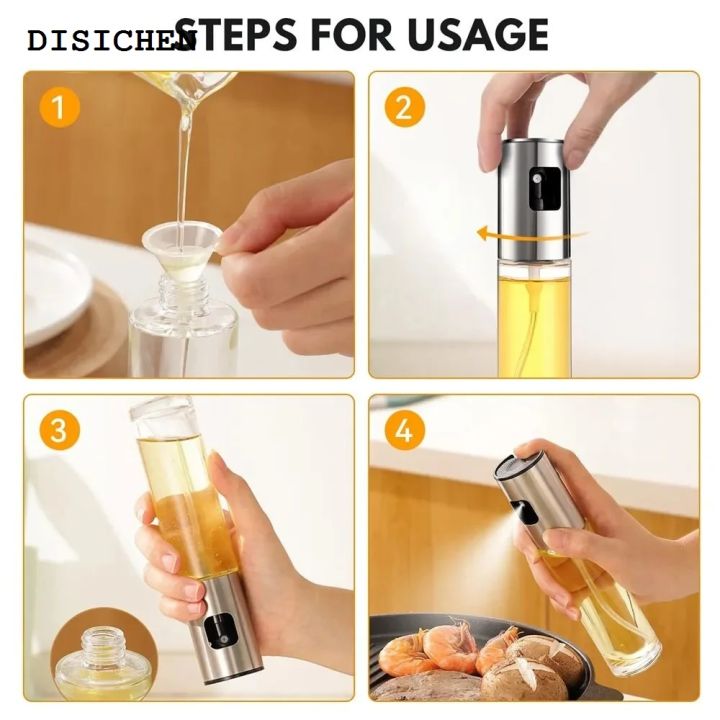 DISICHEN STEPS FOR USAGE

1

2

3

4