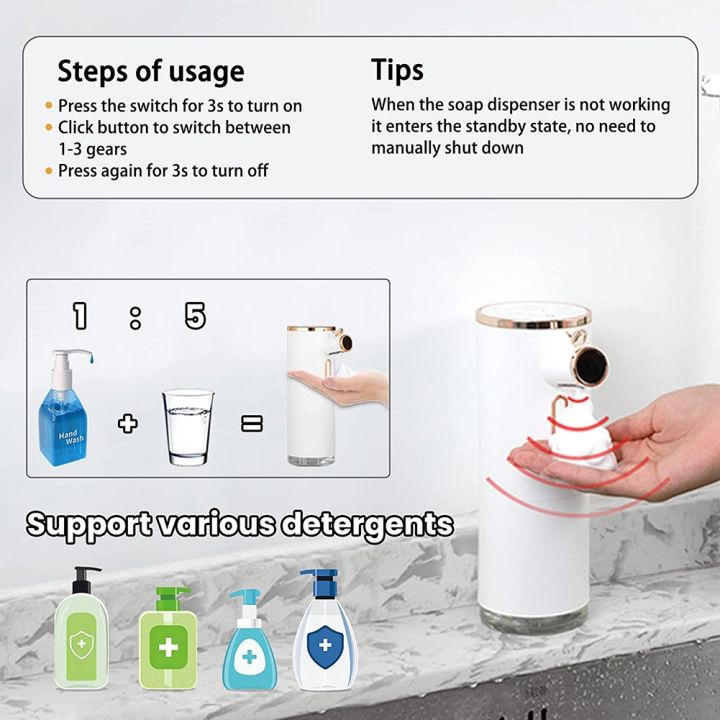 Steps of usage
• Press the switch for 3s to turn on
• Click button to switch between 1-3 gears
• Press again for 3s to turn off

Tips
When the soap dispenser is not working it enters the standby state, no need to manually shut down

1 : 5

Hand Wash

+ =

Support various detergents