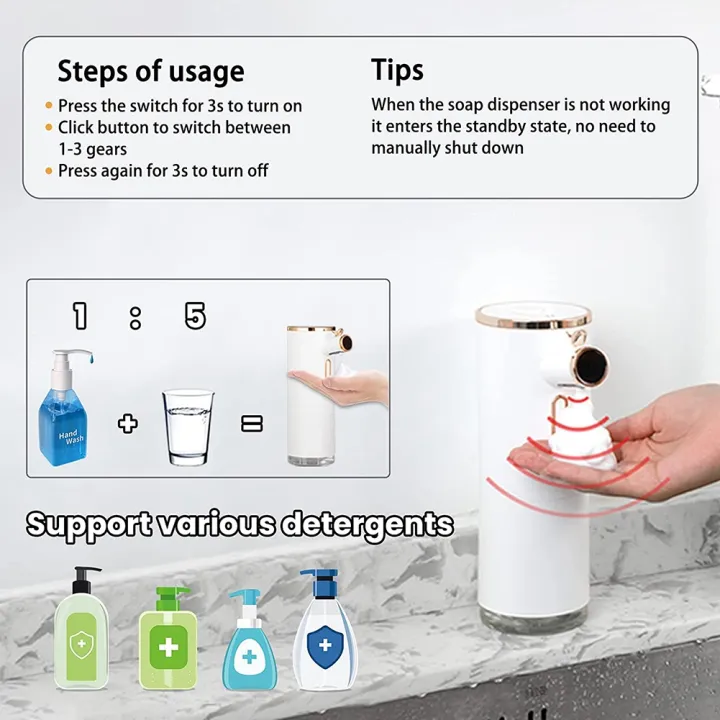 Steps of usage
• Press the switch for 3s to turn on
• Click button to switch between 1-3 gears
• Press again for 3s to turn off

Tips
When the soap dispenser is not working it enters the standby state, no need to manually shut down

1 : 5

Hand Wash

+ =

Support various detergents