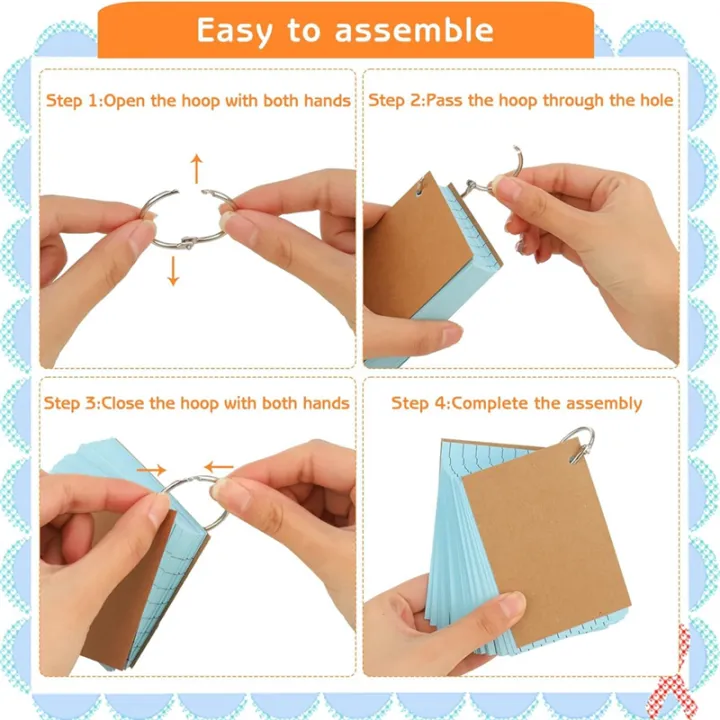 Easy to assemble

Step 1:Open the hoop with both hands

Step 2:Pass the hoop through the hole

Step 3:Close the hoop with both hands

Step 4:Complete the assembly