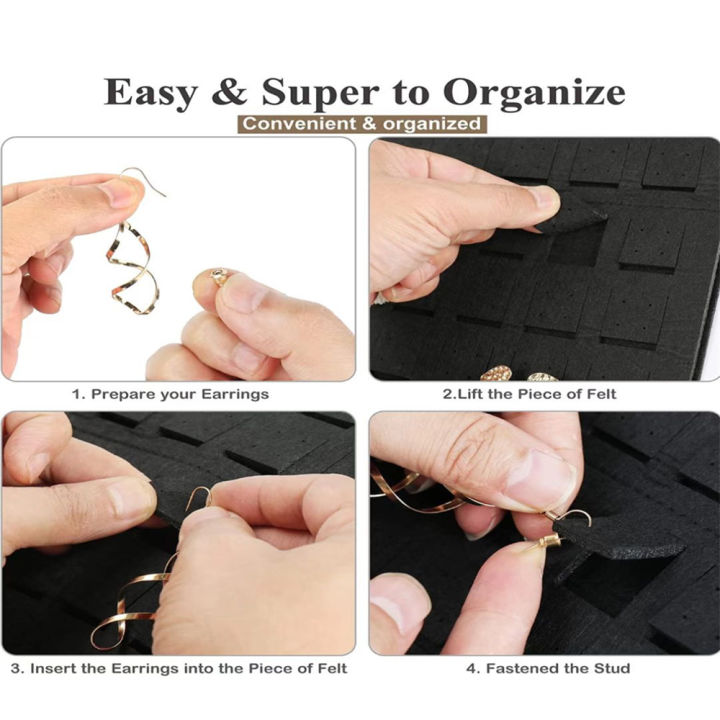 Easy & Super to Organize

Convenient & organized

1. Prepare your Earrings

2.Lift the Piece of Felt

3. Insert the Earrings into the Piece of Felt

4. Fastened the Stud