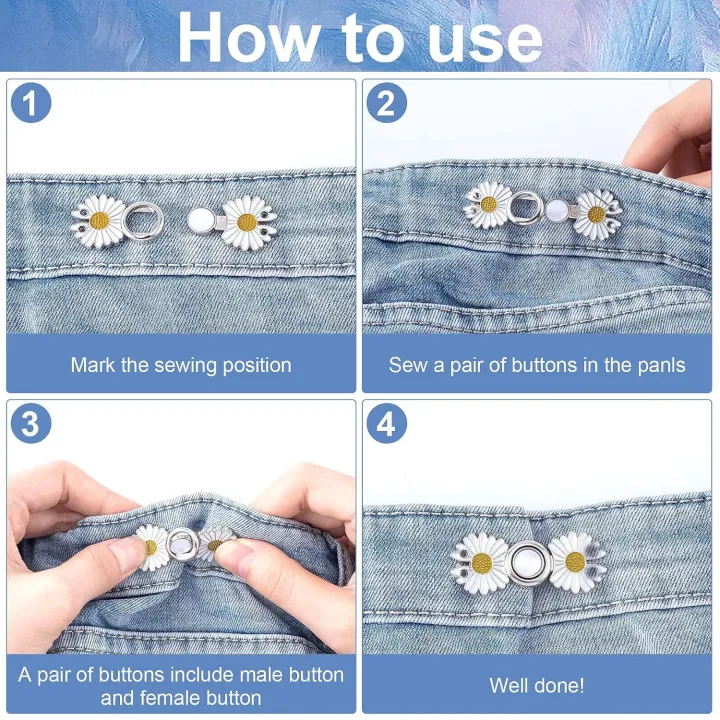 How to use

1

Mark the sewing position

2

Sew a pair of buttons in the panls

3

A pair of buttons include male button and female button

4

Well done!