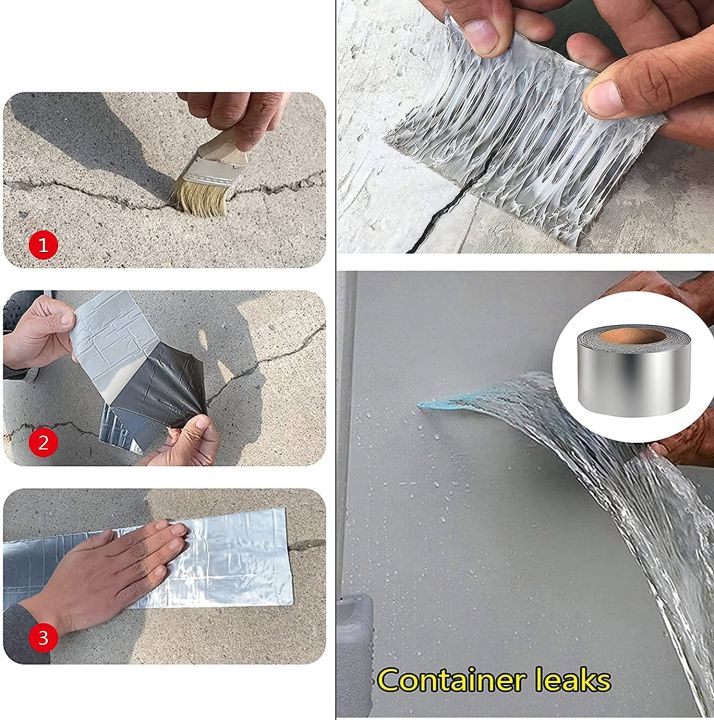 1

2

3

Container leaks