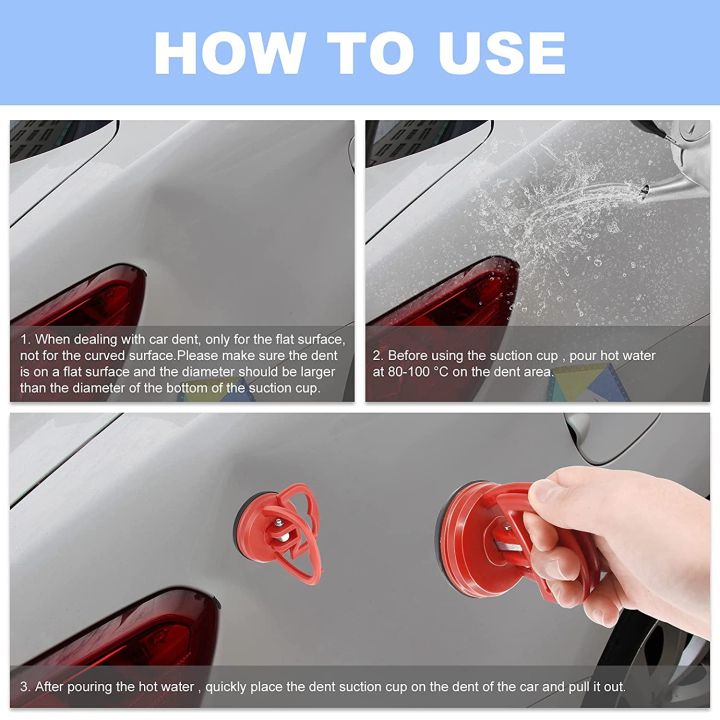 HOW TO USE

1. When dealing with car dent, only for the flat surface, not for the curved surface.Please make sure the dent is on a flat surface and the diameter should be larger than the diameter of the bottom of the suction cup.

2. Before using the suction cup , pour hot water at 80-100 °C on the dent area.

3. After pouring the hot water , quickly place the dent suction cup on the dent of the car and pull it out.