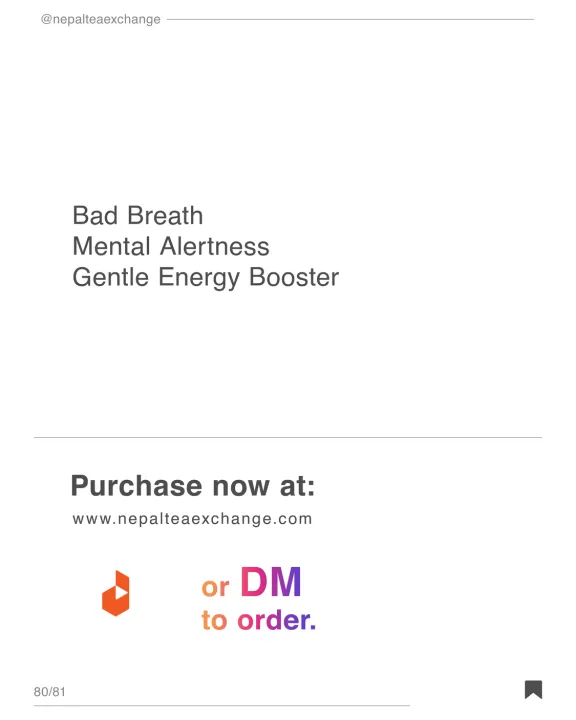 @nepalteaexchange

Bad Breath
Mental Alertness
Gentle Energy Booster

Purchase now at:
www.nepalteaexchange.com

or DM
to order.

80/81