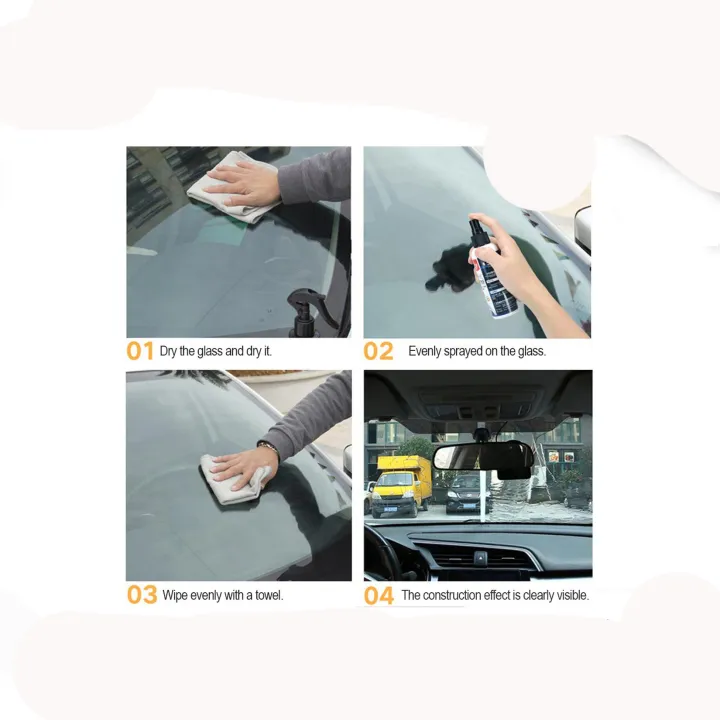 01 Dry the glass and dry it.

02 Evenly sprayed on the glass.

03 Wipe evenly with a towel.

04 The construction effect is clearly visible.