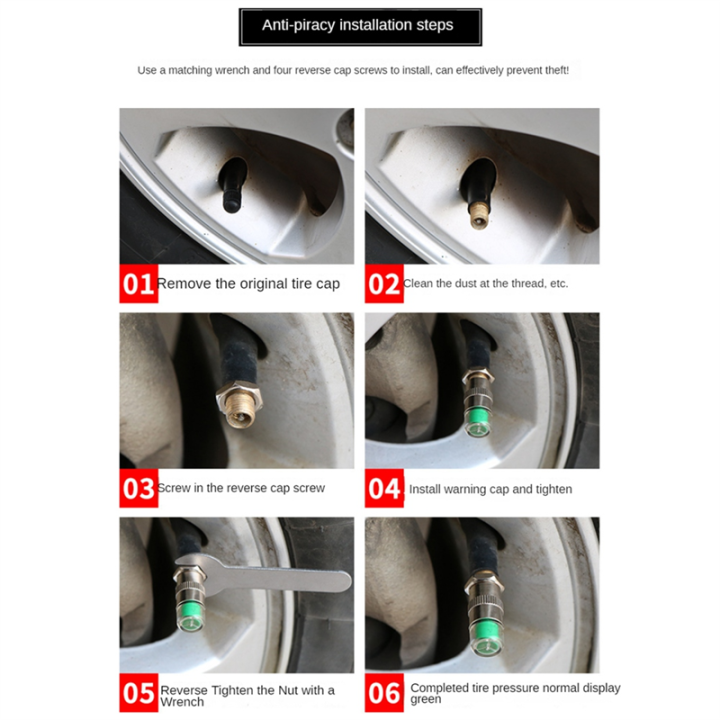 Anti-piracy installation steps

Use a matching wrench and four reverse cap screws to install, can effectively prevent theft!

01 Remove the original tire cap

02 Clean the dust at the thread, etc.

03 Screw in the reverse cap screw

04 Install warning cap and tighten

05 Reverse Tighten the Nut with a Wrench

06 Completed tire pressure normal display green