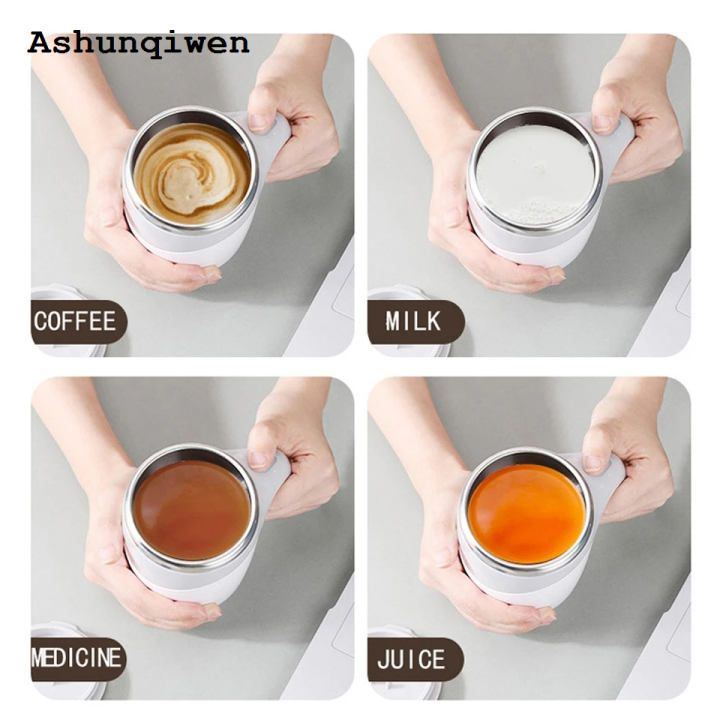 Ashunqiwen

COFFEE

MILK

MEDICINE

JUICE