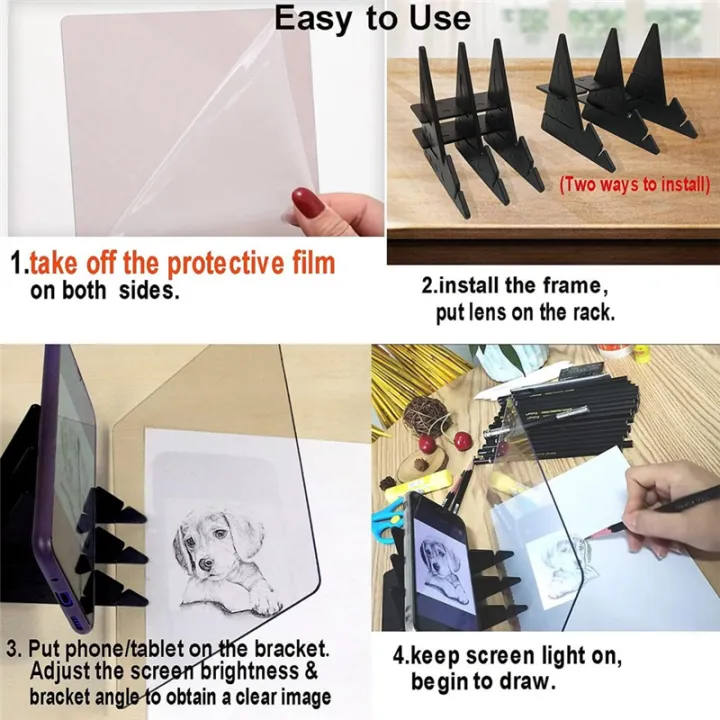 Easy to Use

(Two ways to install)

1.take off the protective film on both sides.

2.install the frame, put lens on the rack.

3. Put phone/tablet on the bracket. Adjust the screen brightness & bracket angle to obtain a clear image

4.keep screen light on, begin to draw.