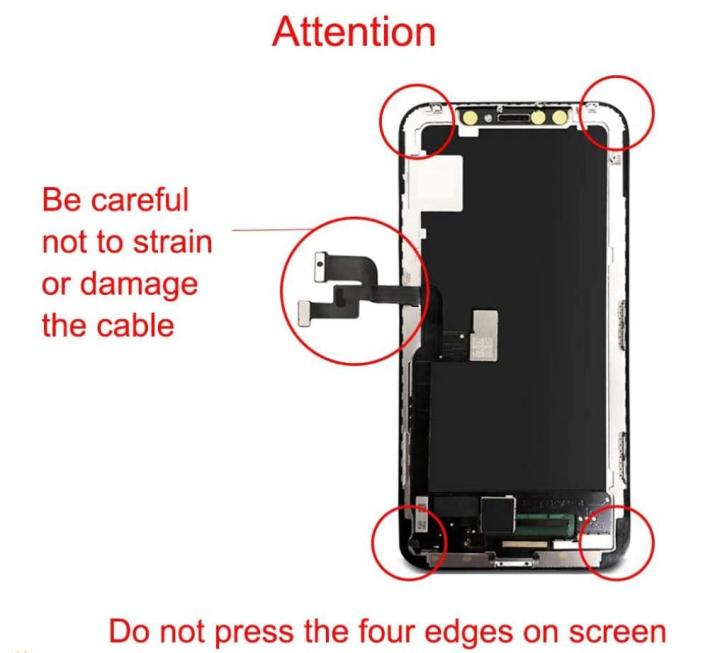 Attention

Be careful not to strain or damage the cable

Do not press the four edges on screen