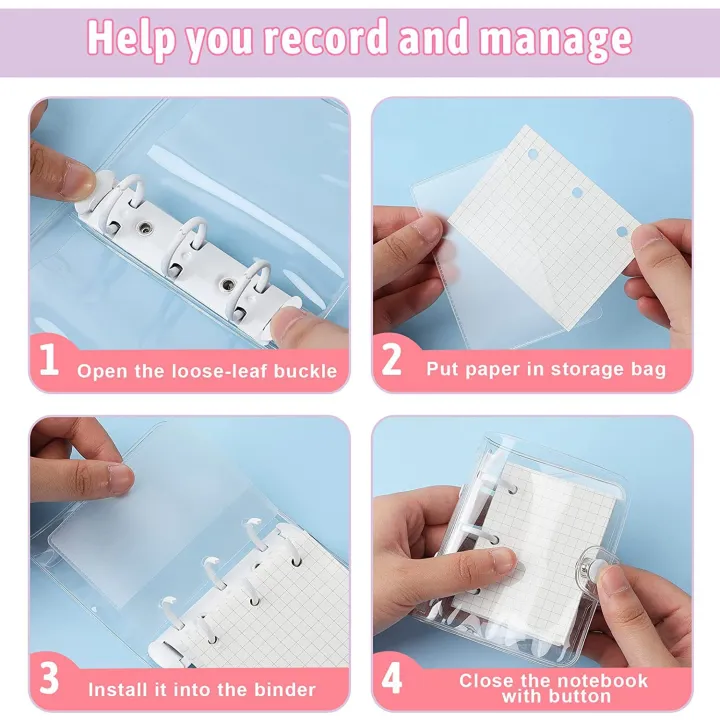 Help you record and manage

1 Open the loose-leaf buckle

2 Put paper in storage bag

3 Install it into the binder

4 Close the notebook with button