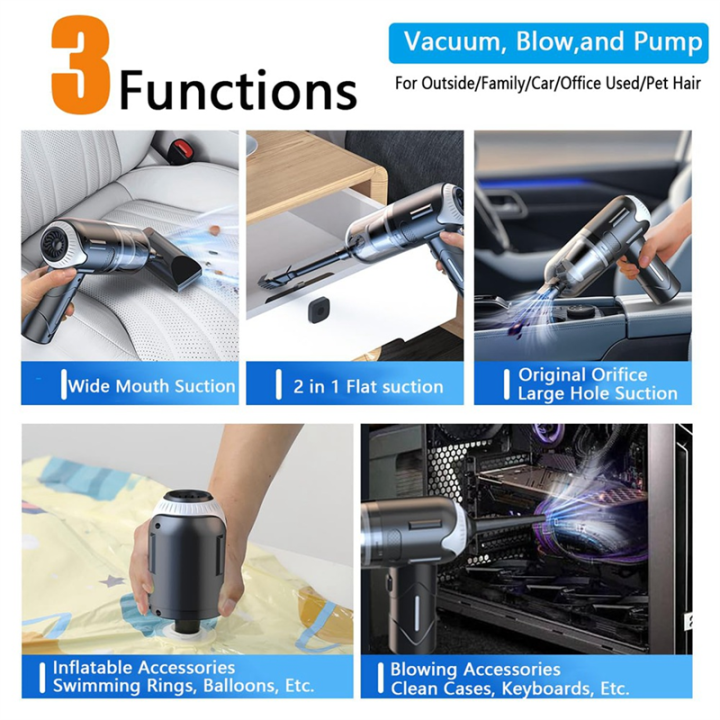 3 Functions

Vacuum, Blow,and Pump

For Outside/Family/Car/Office Used/Pet Hair

Wide Mouth Suction

2 in 1 Flat suction

Original Orifice Large Hole Suction

Inflatable Accessories Swimming Rings, Balloons, Etc.

Blowing Accessories Clean Cases, Keyboards, Etc.